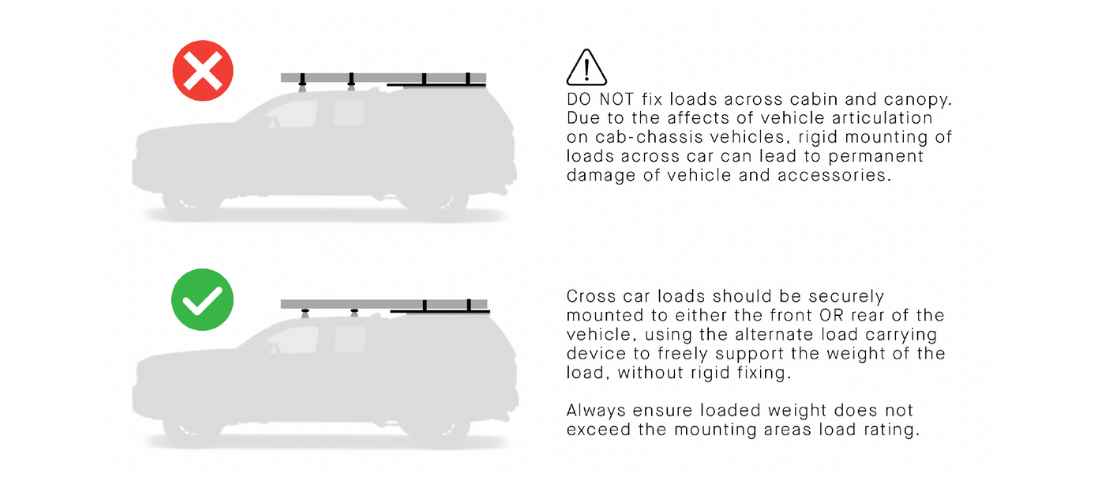 DO NOT fix loads across cabin and canopy. Due to the affects of vehicle articulation on cab-chassis vehicles, rigid mounting of loads across car can lead to permanent damage of vehicle and accessories.

Cross car loads should be securely mounted to either the front OR rear of the vehicle, using the alternate load carrying device to freely support the weight of the load, without rigid fixing.

Always ensure loaded weight does not exceed the mounting areas load rating.